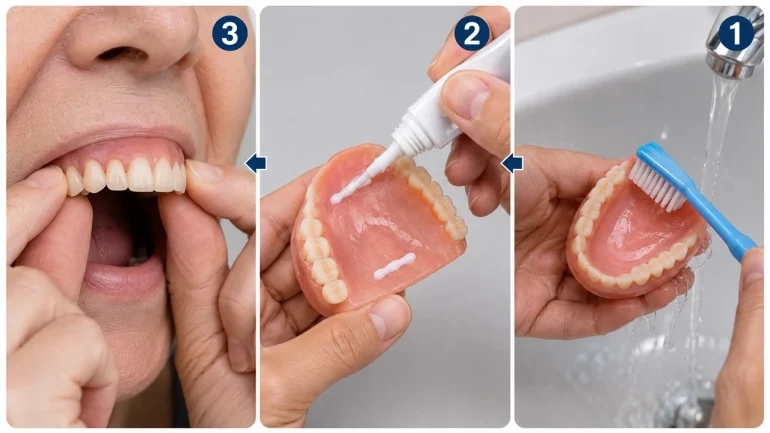 3

2

1